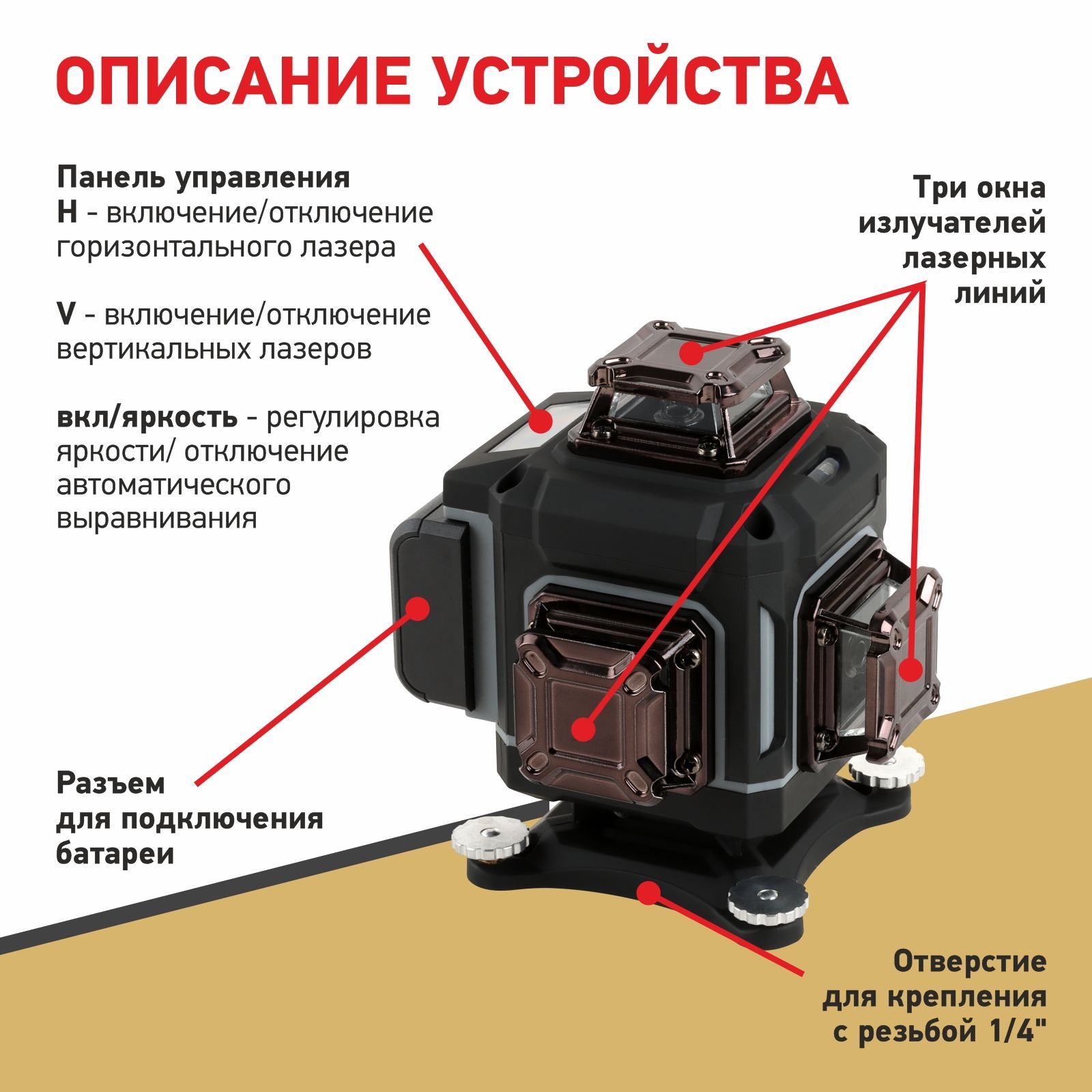 ОПИСАНИЕ УСТРОЙСТВА

Панель управления
H - включение/отключение горизонтального лазера

V - включение/отключение вертикальных лазеров

вкл/яркость - регулировка яркости/ отключение автоматического выравнивания

Три окна излучателей лазерных линий

Разъем для подключения батареи

Отверстие для крепления с резьбой 1/4"