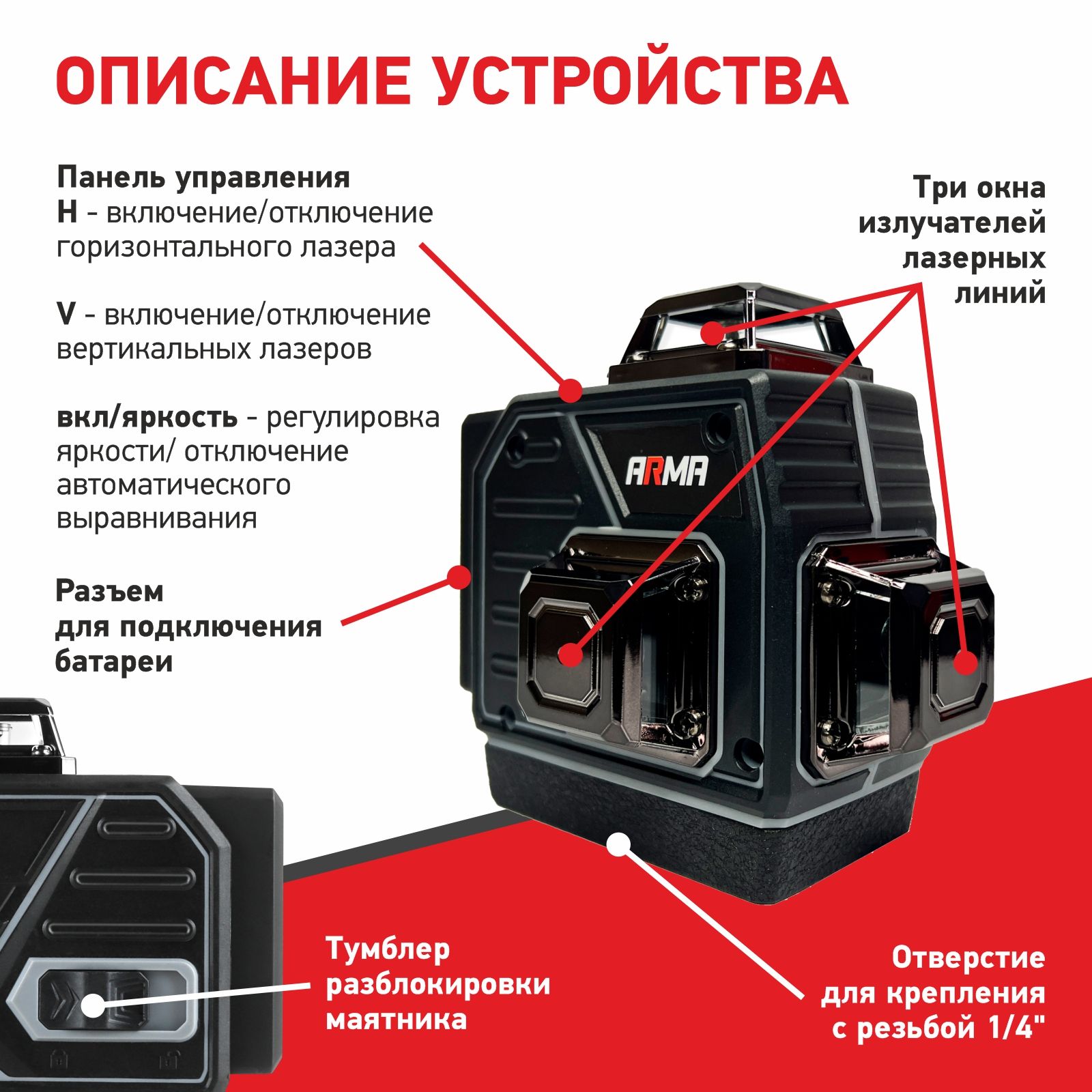 ОПИСАНИЕ УСТРОЙСТВА

Панель управления
H - включение/отключение горизонтального лазера

V - включение/отключение вертикальных лазеров

вкл/яркость - регулировка яркости/ отключение автоматического выравнивания

Разъем для подключения батареи

Три окна излучателей лазерных линий

ARMA

Тумблер разблокировки маятника

Отверстие для крепления с резьбой 1/4"