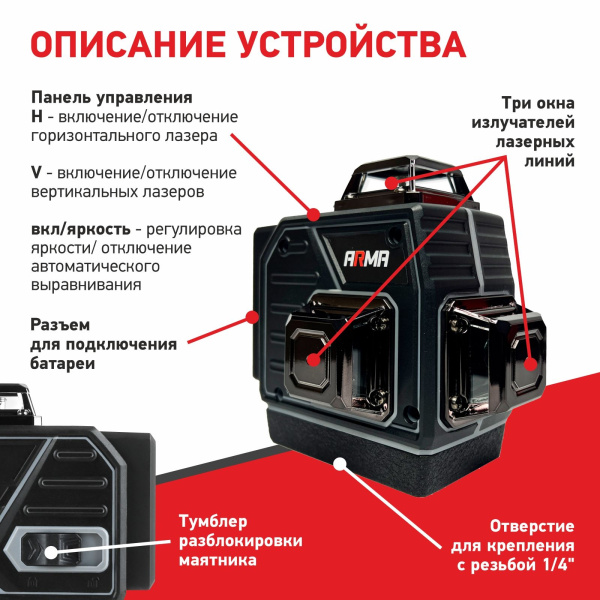 ОПИСАНИЕ УСТРОЙСТВА

Панель управления
H - включение/отключение горизонтального лазера

V - включение/отключение вертикальных лазеров

вкл/яркость - регулировка яркости/ отключение автоматического выравнивания

Разъем для подключения батареи

Три окна излучателей лазерных линий

ARMA

Тумблер разблокировки маятника

Отверстие для крепления с резьбой 1/4"